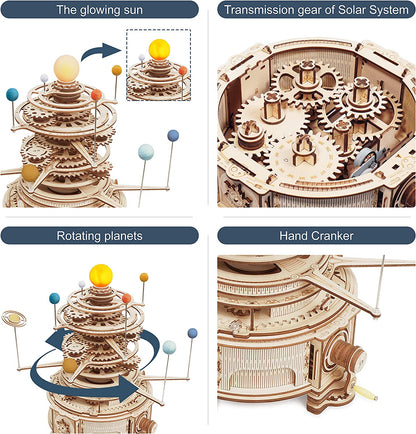 The glowing sun

Transmission gear of Solar System

Rotating planets

Hand Cranker