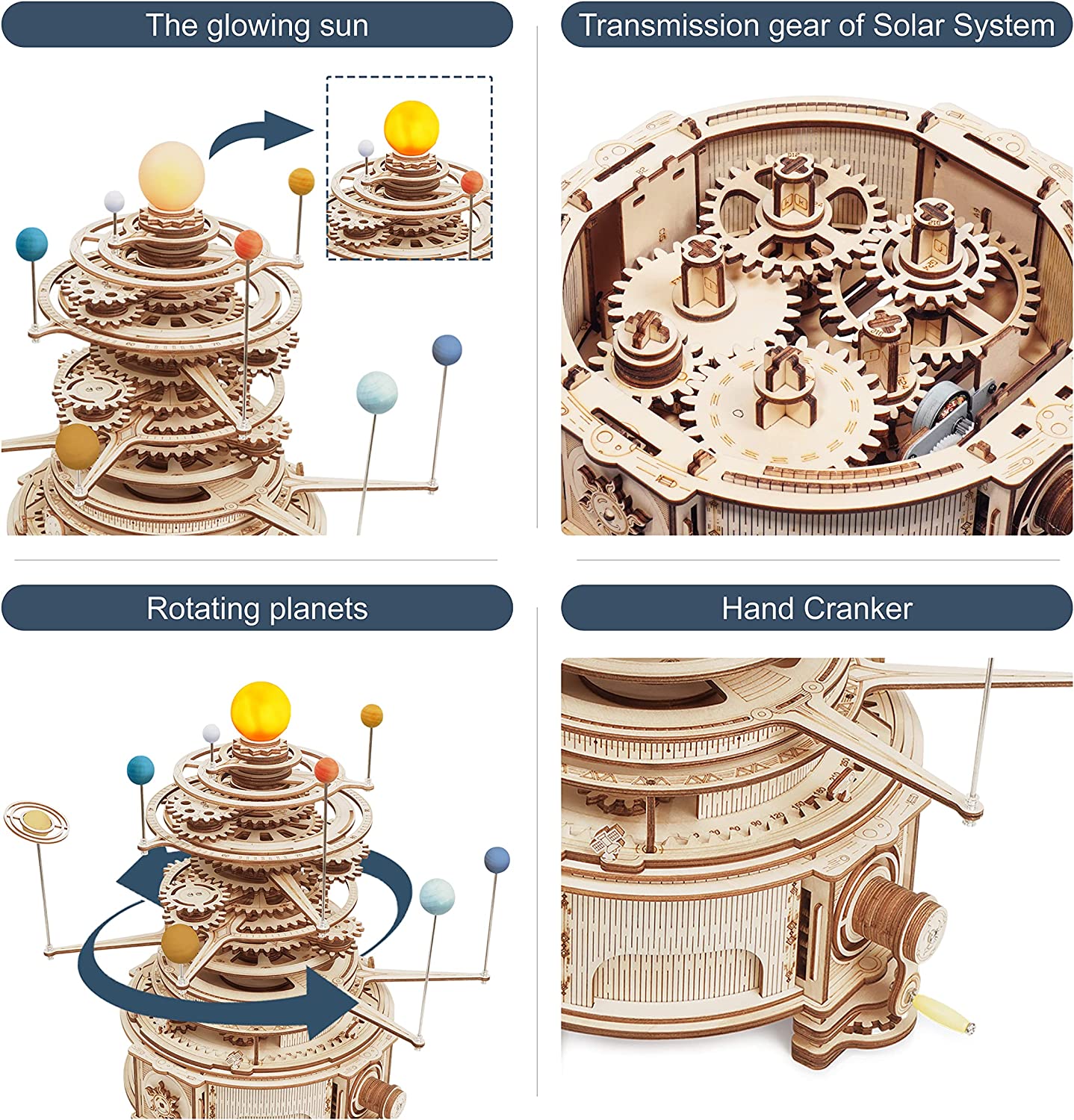 The glowing sun

Transmission gear of Solar System

Rotating planets

Hand Cranker